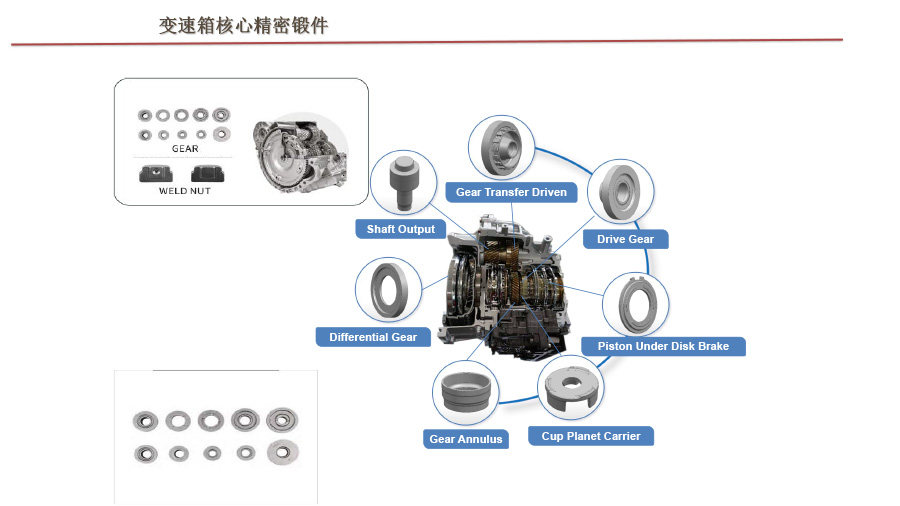 变速箱核心精密锻件

GEAR

WELD NUT

Gear Transfer Driven

Shaft Output

Drive Gear

Differential Gear

Piston Under Disk Brake

Gear Annulus

Cup Planet Carrier